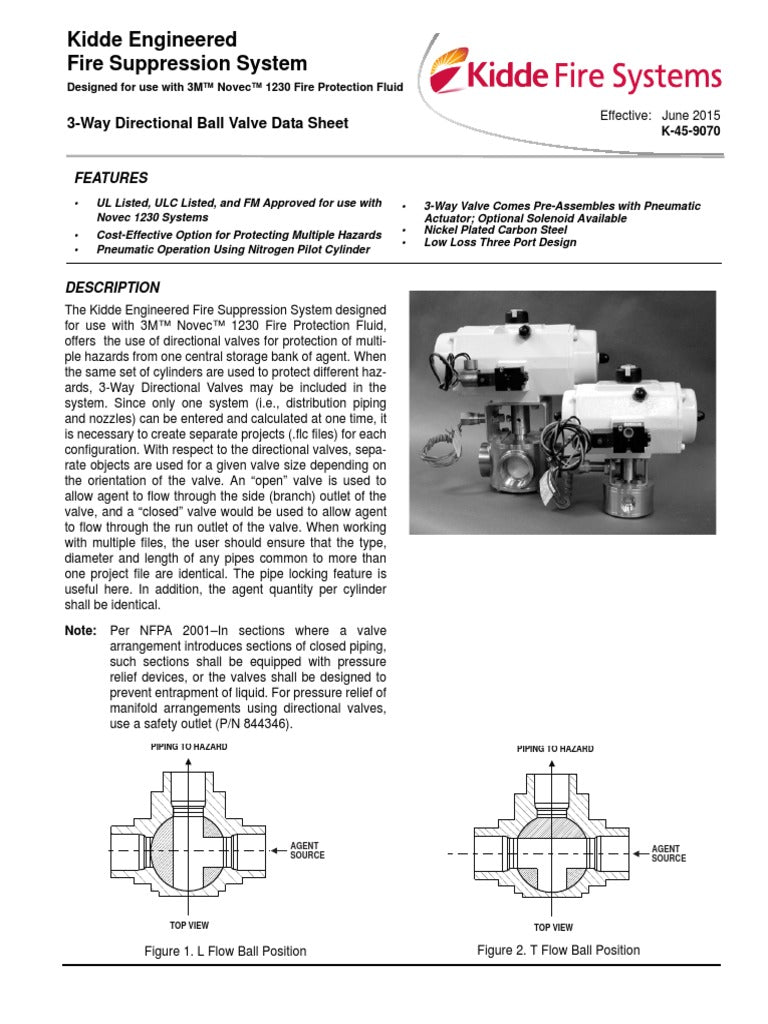 Kidde Engineered
Fire Suppression System

Designed for use with 3M™ Novec™ 1230 Fire Protection Fluid

Kidde Fire Systems

3-Way Directional Ball Valve Data Sheet

Effective: June 2015
K-45-9070

FEATURES

• UL Listed, ULC Listed, and FM Approved for use with Novec 1230 Systems
• Cost-Effective Option for Protecting Multiple Hazards
• Pneumatic Operation Using Nitrogen Pilot Cylinder
• 3-Way Valve Comes Pre-Assembles with Pneumatic Actuator; Optional Solenoid Available
• Nickel Plated Carbon Steel
• Low Loss Three Port Design

DESCRIPTION

The Kidde Engineered Fire Suppression System designed for use with 3M™ Novec™ 1230 Fire Protection Fluid, offers the use of directional valves for protection of multiple hazards from one central storage bank of agent. When the same set of cylinders are used to protect different hazards, 3-Way Directional Valves may be included in the system. Since only one system (i.e., distribution piping and nozzles) can be entered and calculated at one time, it is necessary to create separate projects (.flc files) for each configuration. With respect to the directional valves, separate objects are used for a given valve size depending on the orientation of the valve. An "open" valve is used to allow agent to flow through the side (branch) outlet of the valve, and a "closed" valve would be used to allow agent to flow through the run outlet of the valve. When working with multiple files, the user should ensure that the type, diameter and length of any pipes common to more than one project file are identical. The pipe locking feature is useful here. In addition, the agent quantity per cylinder shall be identical.

Note: Per NFPA 2001–In sections where a valve arrangement introduces sections of closed piping, such sections shall be equipped with pressure relief devices, or the valves shall be designed to prevent entrapment of liquid. For pressure relief of manifold arrangements using directional valves, use a safety outlet (P/N 844346).

PIPING TO HAZARD
AGENT SOURCE
TOP VIEW
Figure 1. L Flow Ball Position

PIPING TO HAZARD
AGENT SOURCE
TOP VIEW
Figure 2. T Flow Ball Position