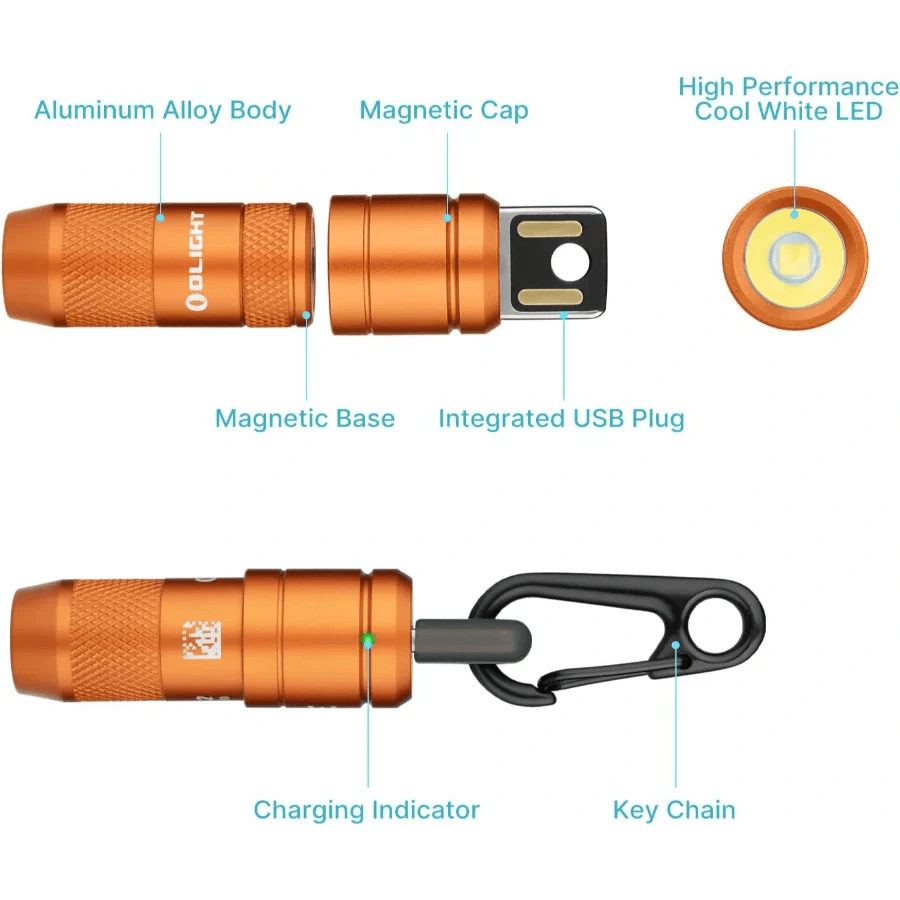 Aluminum Alloy Body

Magnetic Cap

High Performance
Cool White LED

OLIGHT

Magnetic Base

Integrated USB Plug

Charging Indicator

Key Chain