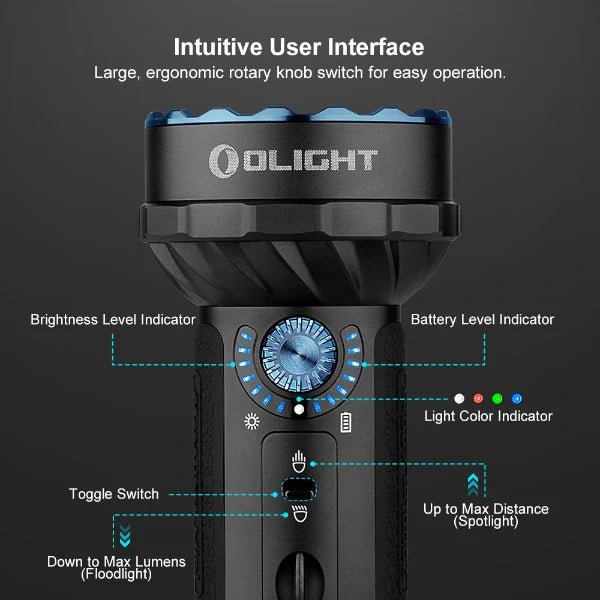 Intuitive User Interface
Large, ergonomic rotary knob switch for easy operation.

OLIGHT

Brightness Level Indicator

Battery Level Indicator

Light Color Indicator

Toggle Switch

Up to Max Distance (Spotlight)

Down to Max Lumens (Floodlight)